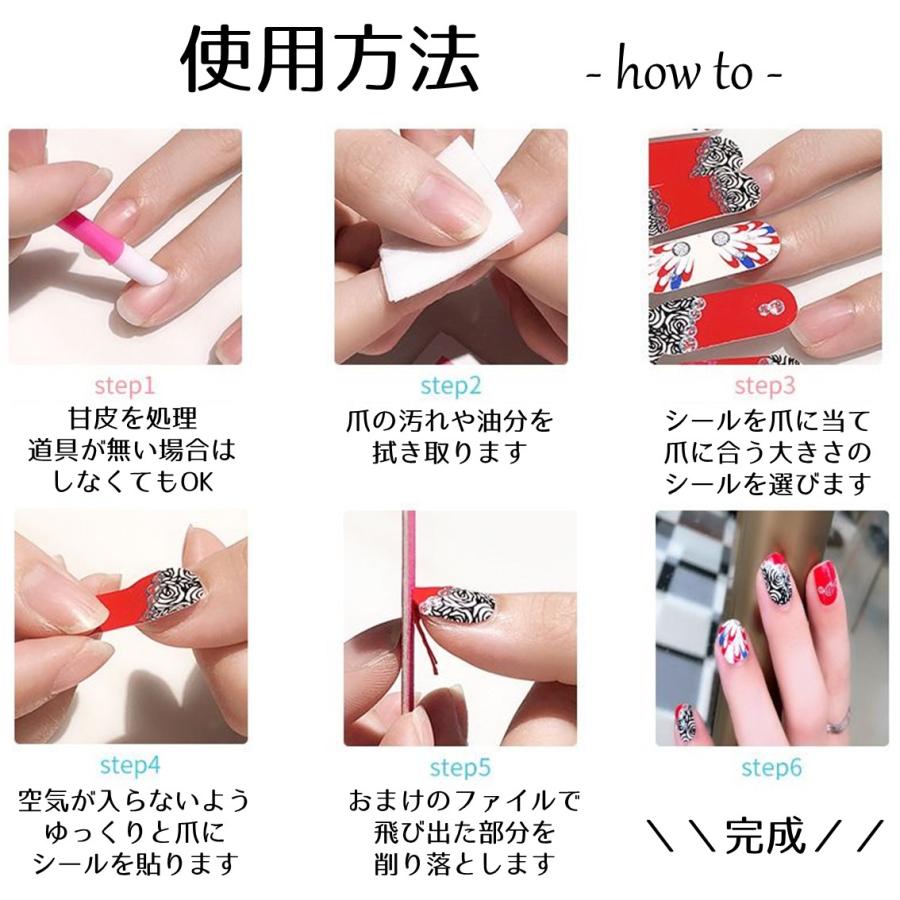 使用方法 - how to -

step1
甘皮を処理
道具が無い場合は
しなくてもOK

step2
爪の汚れや油分を
拭き取ります

step3
シールを爪に当て
爪に合う大きさの
シールを選びます

step4
空気が入らないよう
ゆっくりと爪に
シールを貼ります

step5
おまけのファイルで
飛び出た部分を
削り落とします

step6
＼＼完成／／