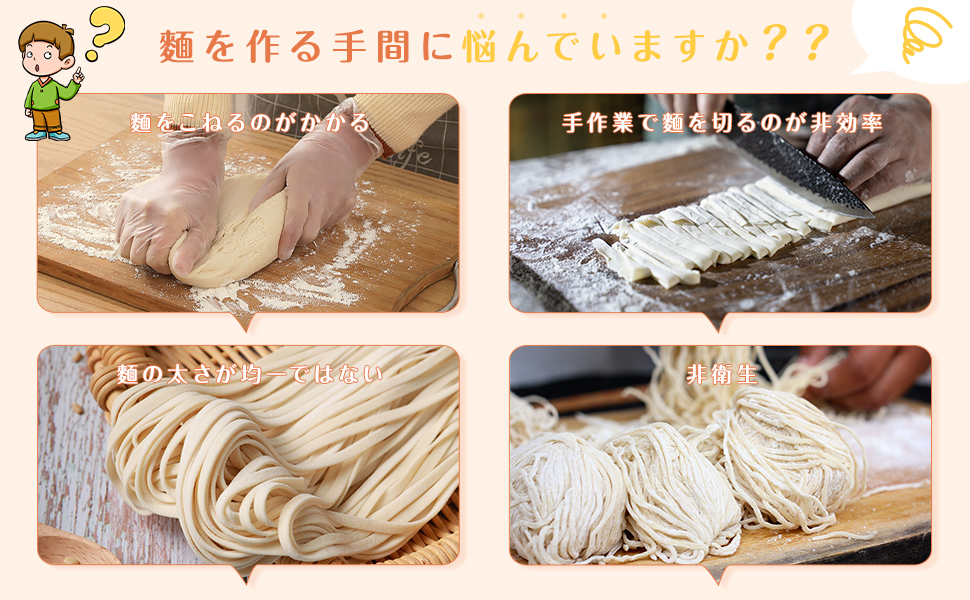 麺を作る手間に悩んでいますか？？

麺をこねるのがかかる

手作業で麺を切るのが非効率

麺の太さが均一ではない

非衛生